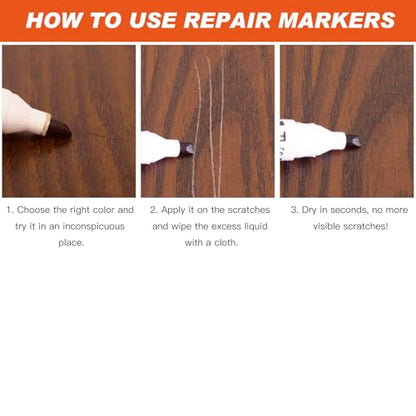 HOW TO USE REPAIR MARKERS

1. Choose the right color and try it in an inconspicuous place.

2. Apply it on the scratches and wipe the excess liquid with a cloth.

3. Dry in seconds, no more visible scratches!