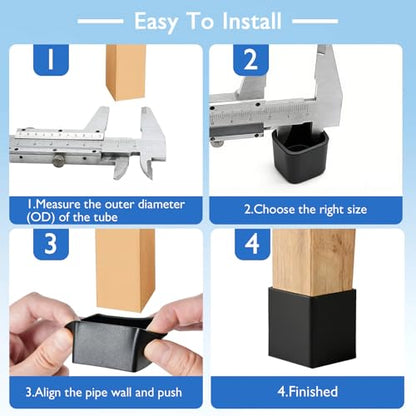 Easy To Install

1

1.Measure the outer diameter (OD) of the tube

2

2.Choose the right size

3

3.Align the pipe wall and push

4

4.Finished