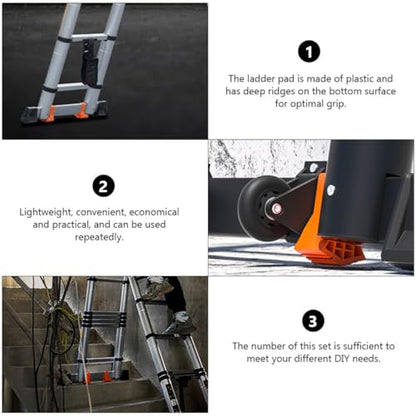 1

The ladder pad is made of plastic and has deep ridges on the bottom surface for optimal grip.

2

Lightweight, convenient, economical and practical, and can be used repeatedly.

3

The number of this set is sufficient to meet your different DIY needs.