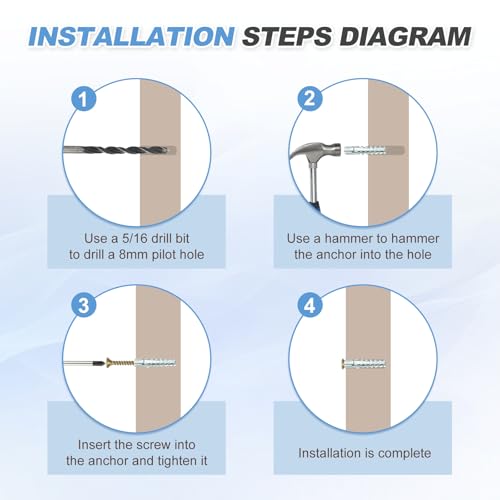 INSTALLATION STEPS DIAGRAM

1

Use a 5/16 drill bit to drill a 8mm pilot hole

2

Use a hammer to hammer the anchor into the hole

3

Insert the screw into the anchor and tighten it

4

Installation is complete