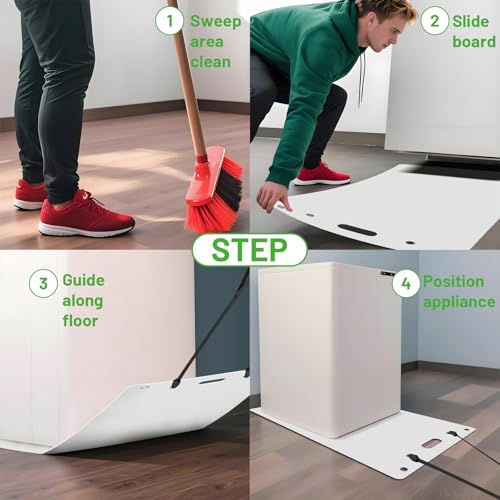 1 Sweep area clean

2 Slide board

STEP

3 Guide along floor

4 Position appliance