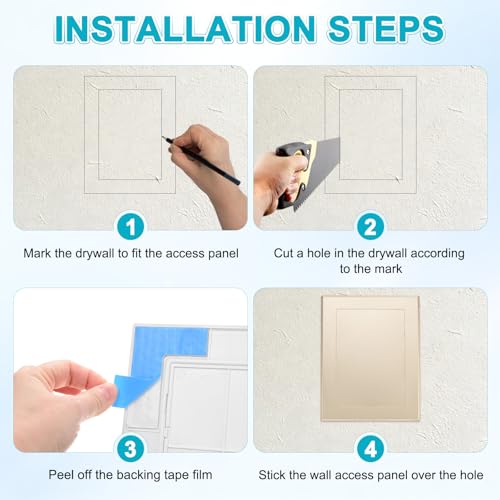 INSTALLATION STEPS

1

Mark the drywall to fit the access panel

2

Cut a hole in the drywall according to the mark

3

Peel off the backing tape film

4

Stick the wall access panel over the hole