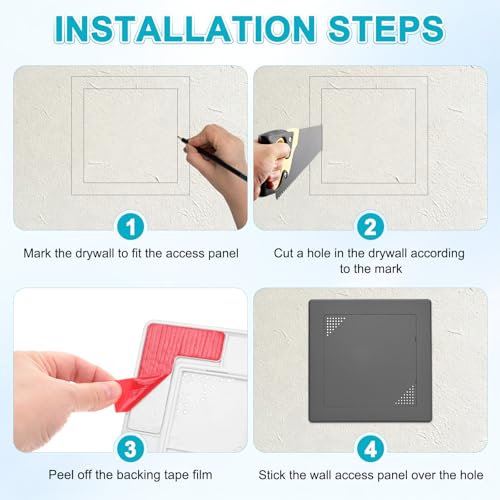 INSTALLATION STEPS

1

Mark the drywall to fit the access panel

2

Cut a hole in the drywall according to the mark

3

Peel off the backing tape film

4

Stick the wall access panel over the hole