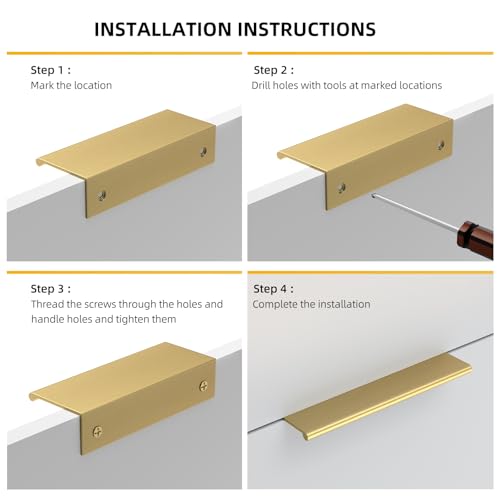 INSTALLATION INSTRUCTIONS

Step 1 :
Mark the location

Step 2 :
Drill holes with tools at marked locations

Step 3 :
Thread the screws through the holes and handle holes and tighten them

Step 4 :
Complete the installation