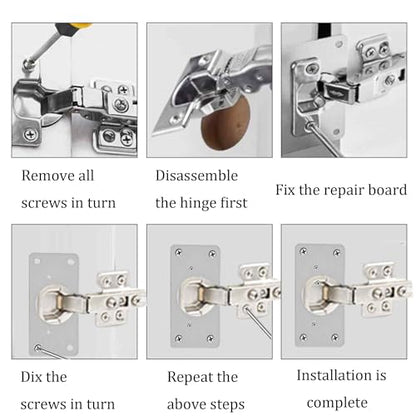 Remove all screws in turn

Disassemble the hinge first

Fix the repair board

Dix the screws in turn

Repeat the above steps

Installation is complete