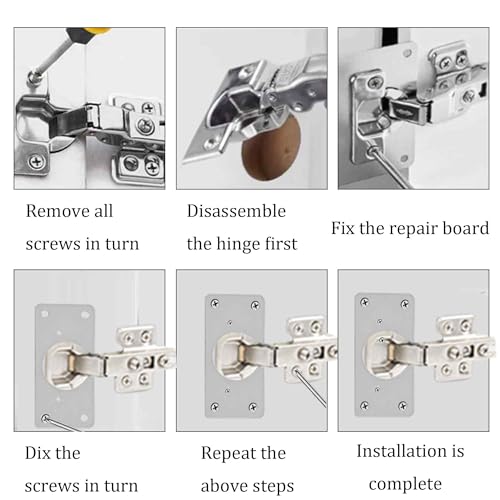 Remove all screws in turn

Disassemble the hinge first

Fix the repair board

Dix the screws in turn

Repeat the above steps

Installation is complete