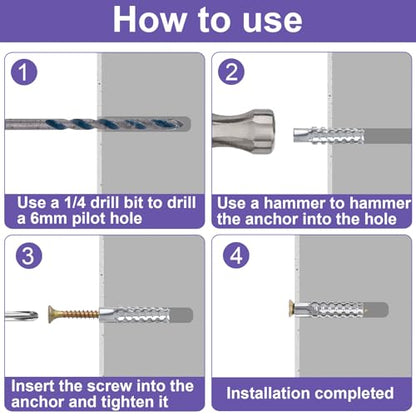 How to use

1

Use a 1/4 drill bit to drill a 6mm pilot hole

2

Use a hammer to hammer the anchor into the hole

3

Insert the screw into the anchor and tighten it

4

Installation completed