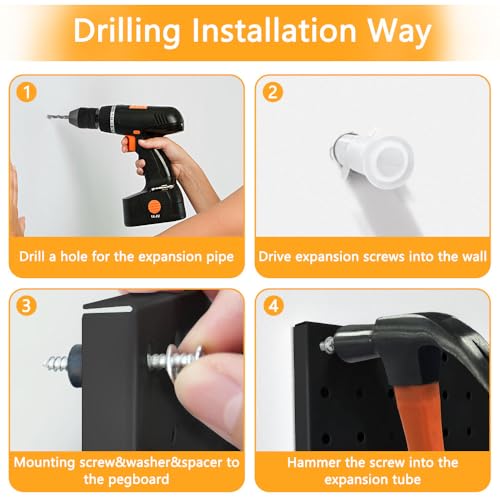 Drilling Installation Way

1

Drill a hole for the expansion pipe

2

Drive expansion screws into the wall

3

Mounting screw&washer&spacer to the pegboard

4

Hammer the screw into the expansion tube