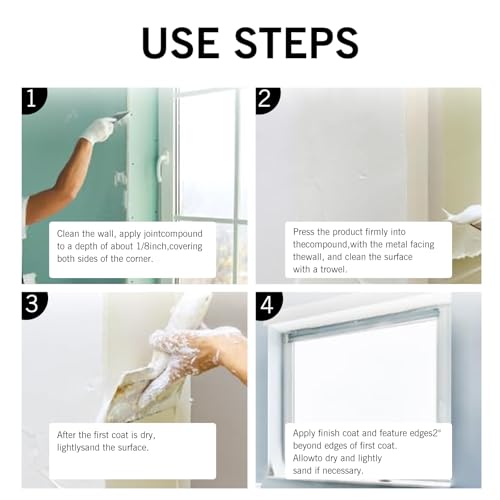 USE STEPS

1

Clean the wall, apply jointcompound to a depth of about 1/8inch,covering both sides of the corner.

2

Press the product firmly into thecompound,with the metal facing thewall, and clean the surface with a trowel.

3

After the first coat is dry, lightlysand the surface.

4

Apply finish coat and feature edges2" beyond edges of first coat. Allowto dry and lightly sand if necessary.