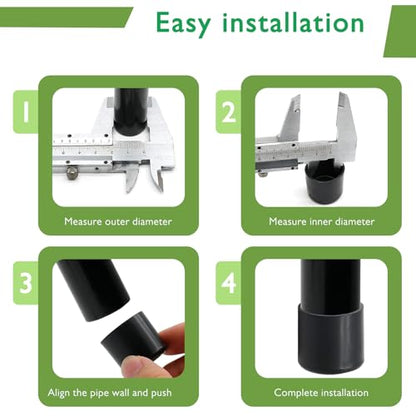 Easy installation

1

Measure outer diameter

2

Measure inner diameter

3

Align the pipe wall and push

4

Complete installation