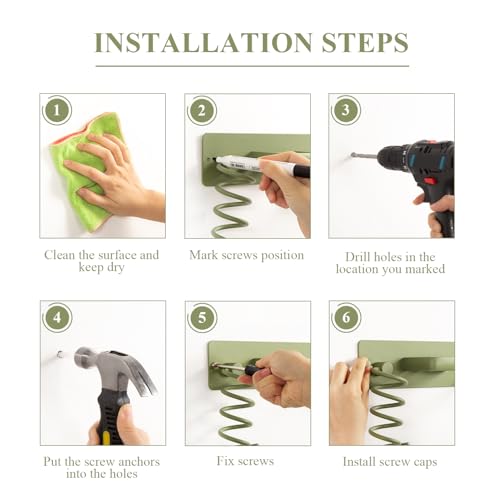 INSTALLATION STEPS

1

Clean the surface and keep dry

2

Mark screws position

3

Drill holes in the location you marked

4

Put the screw anchors into the holes

5

Fix screws

6

Install screw caps