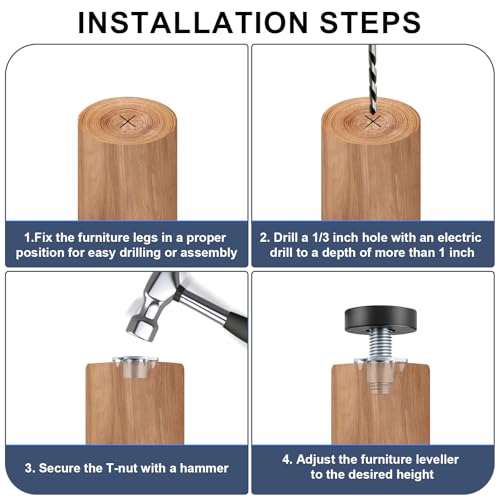 INSTALLATION STEPS

1.Fix the furniture legs in a proper position for easy drilling or assembly

2. Drill a 1/3 inch hole with an electric drill to a depth of more than 1 inch

3. Secure the T-nut with a hammer

4. Adjust the furniture leveller to the desired height