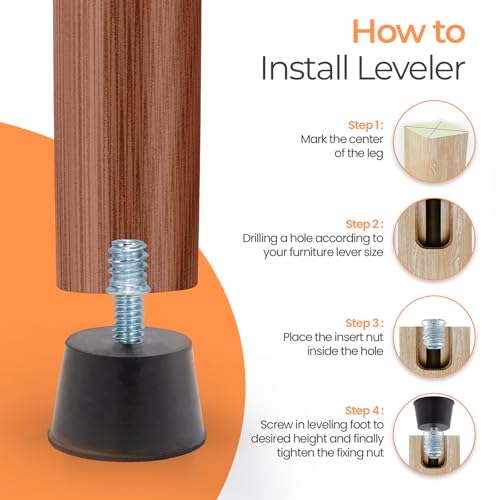 How to
Install Leveler

Step 1 :
Mark the center of the leg

Step 2 :
Drilling a hole according to your furniture lever size

Step 3 :
Place the insert nut inside the hole

Step 4 :
Screw in leveling foot to desired height and finally tighten the fixing nut