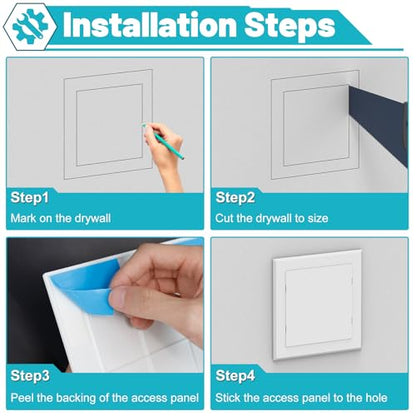 Installation Steps

Step1
Mark on the drywall

Step2
Cut the drywall to size

Step3
Peel the backing of the access panel

Step4
Stick the access panel to the hole