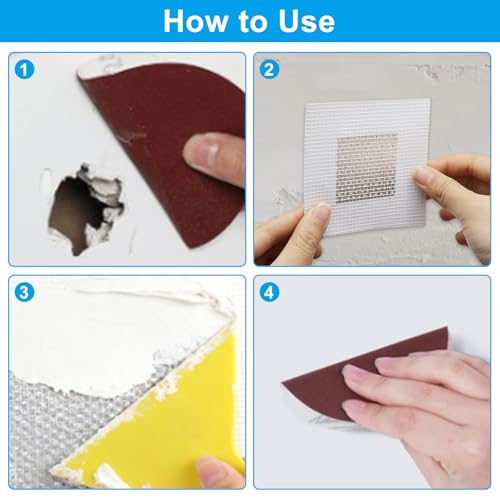 How to Use

1

2

3

4