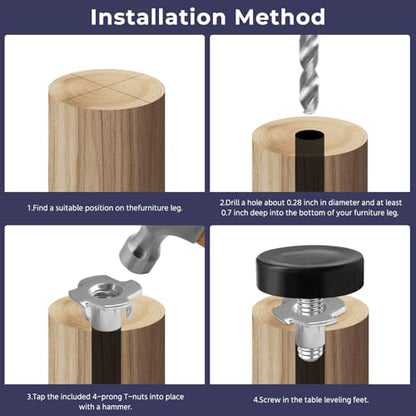 Installation Method

1.Find a suitable position on thefurniture leg.

2.Drill a hole about 0.28 inch in diameter and at least 0.7 inch deep into the bottom of your furniture leg.

3.Tap the included 4-prong T-nuts into place with a hammer.

4.Screw in the table leveling feet.