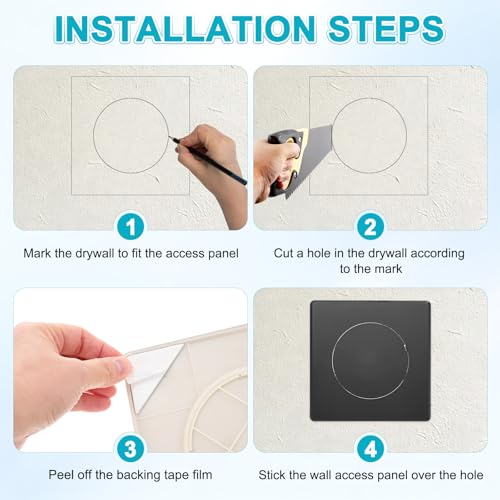 INSTALLATION STEPS

1

Mark the drywall to fit the access panel

2

Cut a hole in the drywall according to the mark

3

Peel off the backing tape film

4

Stick the wall access panel over the hole