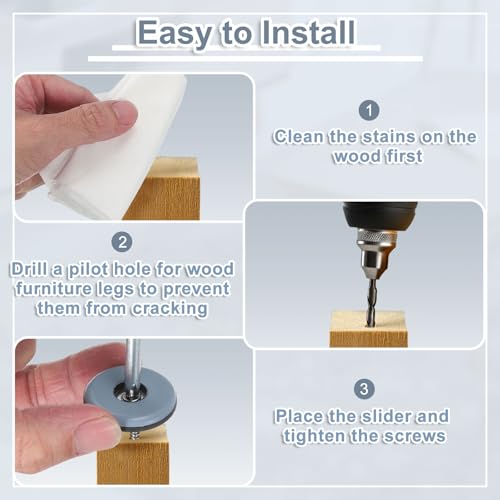 Easy to Install

1
Clean the stains on the wood first

2
Drill a pilot hole for wood furniture legs to prevent them from cracking

3
Place the slider and tighten the screws