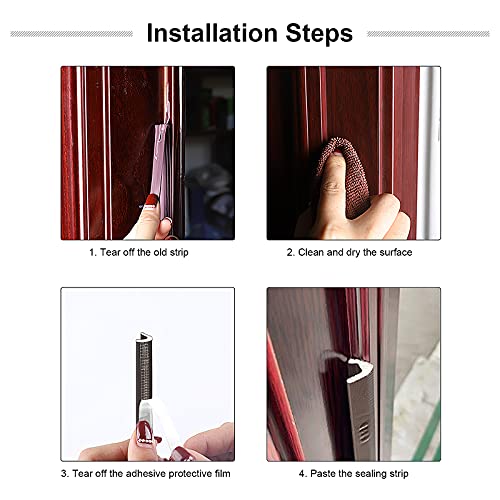 Installation Steps

1. Tear off the old strip

2. Clean and dry the surface

3. Tear off the adhesive protective film

4. Paste the sealing strip