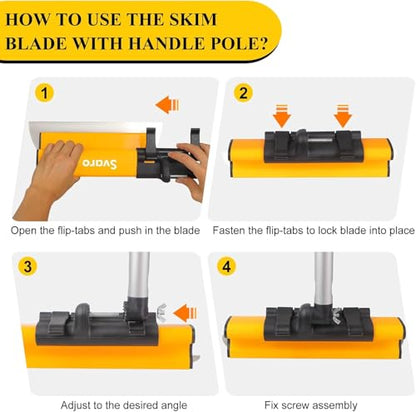 HOW TO USE THE SKIM BLADE WITH HANDLE POLE?

1

Svaro

Open the flip-tabs and push in the blade

2

Fasten the flip-tabs to lock blade into place

3

Adjust to the desired angle

4

Fix screw assembly