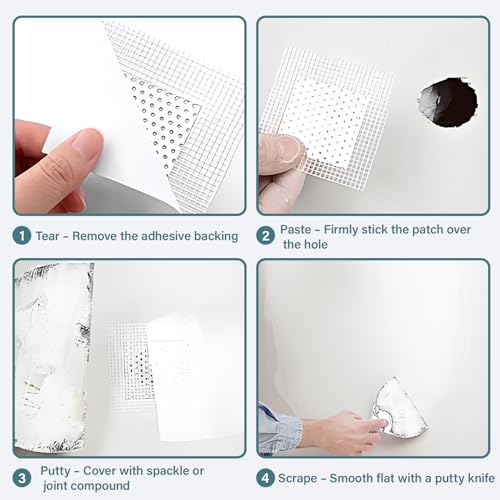 1 Tear - Remove the adhesive backing

2 Paste - Firmly stick the patch over the hole

3 Putty - Cover with spackle or joint compound

4 Scrape - Smooth flat with a putty knife