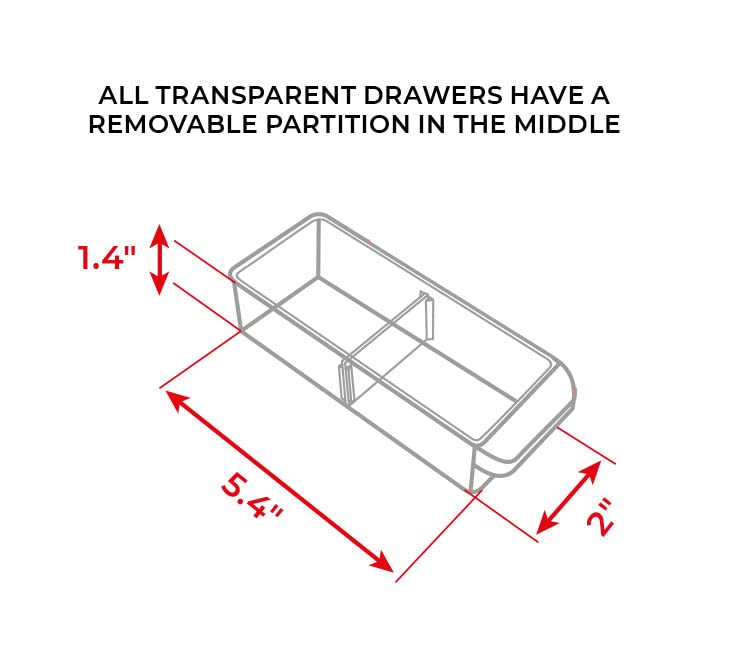 ALL TRANSPARENT DRAWERS HAVE A REMOVABLE PARTITION IN THE MIDDLE

1.4"

5.4"

2"