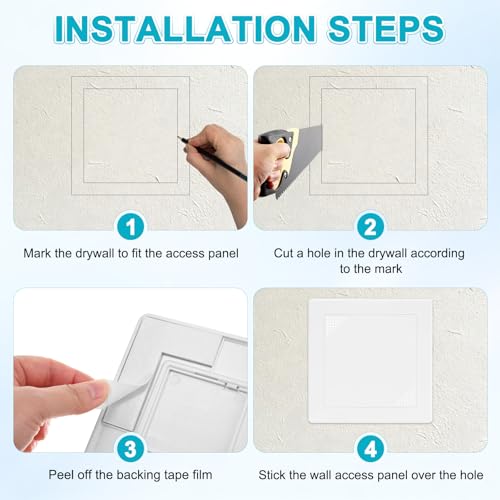 INSTALLATION STEPS

1

Mark the drywall to fit the access panel

2

Cut a hole in the drywall according to the mark

3

Peel off the backing tape film

4

Stick the wall access panel over the hole