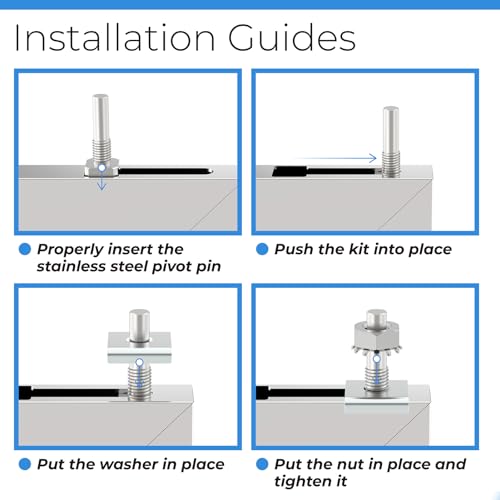 Installation Guides

Properly insert the stainless steel pivot pin

Push the kit into place

Put the washer in place

Put the nut in place and tighten it