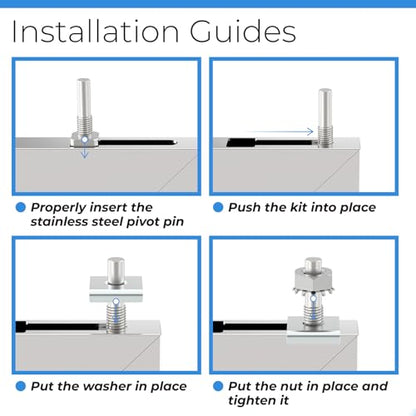 Installation Guides

Properly insert the stainless steel pivot pin

Push the kit into place

Put the washer in place

Put the nut in place and tighten it