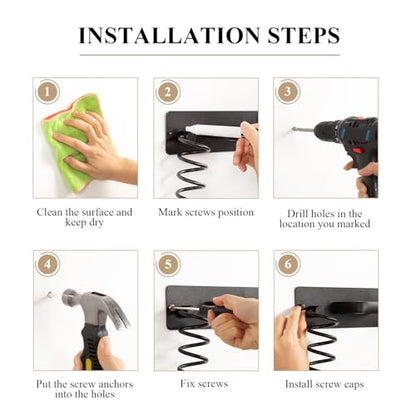 INSTALLATION STEPS

1

Clean the surface and keep dry

2

Mark screws position

3

Drill holes in the location you marked

4

Put the screw anchors into the holes

5

Fix screws

6

Install screw caps