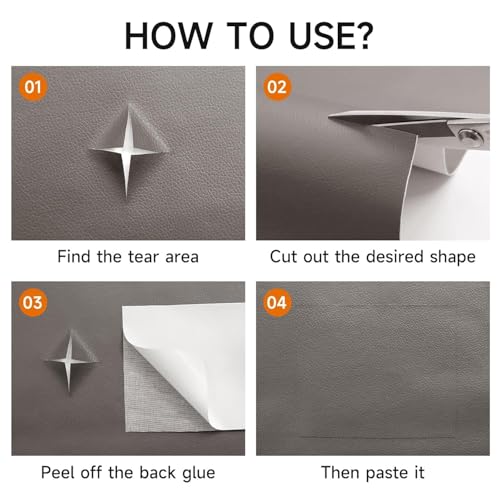 HOW TO USE?

01

Find the tear area

02

Cut out the desired shape

03

Peel off the back glue

04

Then paste it