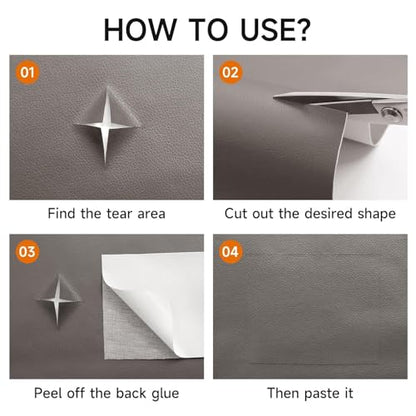 HOW TO USE?

01

Find the tear area

02

Cut out the desired shape

03

Peel off the back glue

04

Then paste it