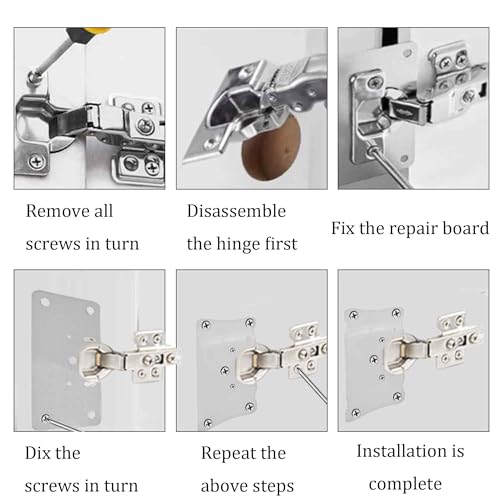 Remove all screws in turn

Disassemble the hinge first

Fix the repair board

Dix the screws in turn

Repeat the above steps

Installation is complete