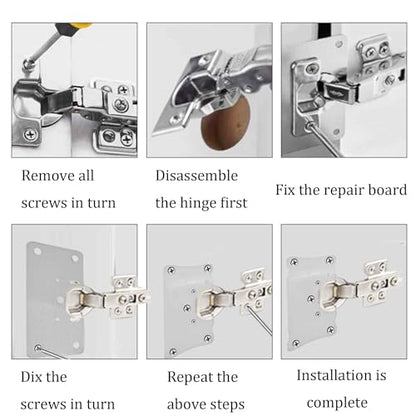 Remove all screws in turn

Disassemble the hinge first

Fix the repair board

Dix the screws in turn

Repeat the above steps

Installation is complete