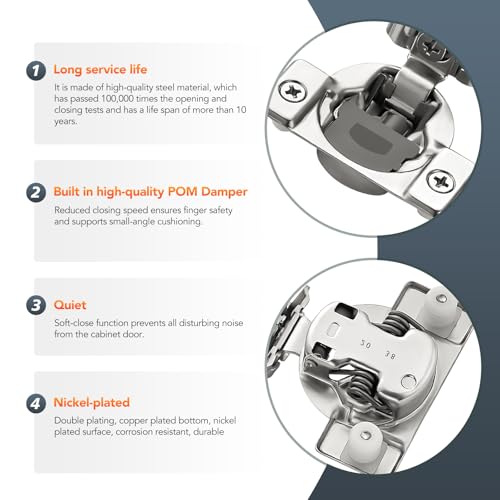 1 Long service life

It is made of high-quality steel material, which has passed 100,000 times the opening and closing tests and has a life span of more than 10 years.

2 Built in high-quality POM Damper

Reduced closing speed ensures finger safety and supports small-angle cushioning.

3 Quiet

Soft-close function prevents all disturbing noise from the cabinet door.

4 Nickel-plated

Double plating, copper plated bottom, nickel plated surface, corrosion resistant, durable

50 38