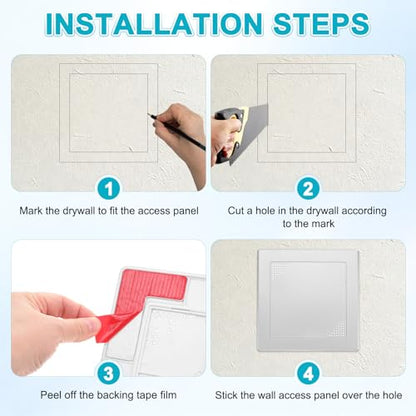 INSTALLATION STEPS

1
Mark the drywall to fit the access panel

2
Cut a hole in the drywall according to the mark

3
Peel off the backing tape film

4
Stick the wall access panel over the hole