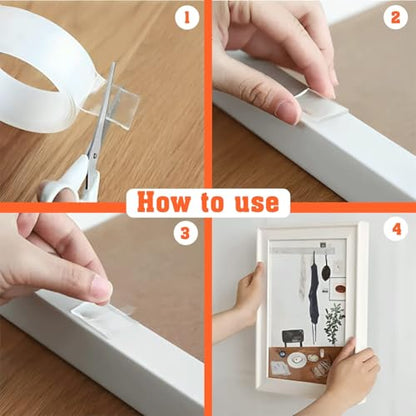 1

2

How to use

3

4