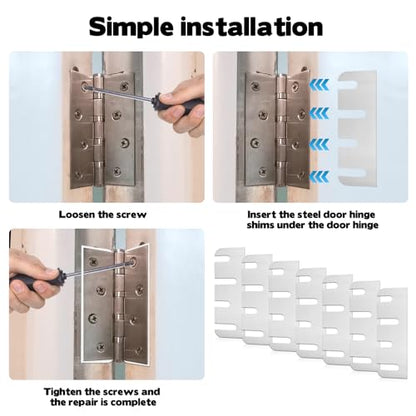 Simple installation

Loosen the screw

Insert the steel door hinge shims under the door hinge

Tighten the screws and the repair is complete