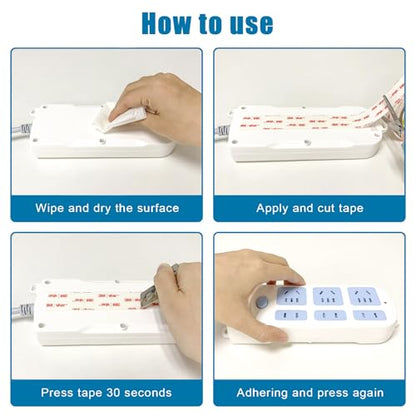 How to use

Wipe and dry the surface

Apply and cut tape

Press tape 30 seconds

Adhering and press again