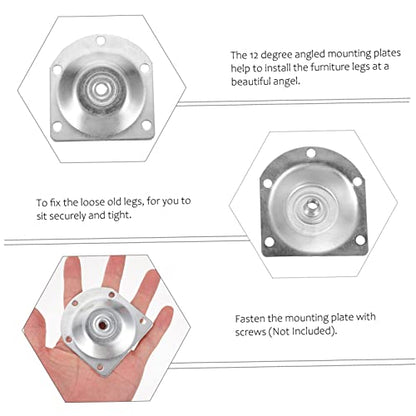 The 12 degree angled mounting plates help to install the furniture legs at a beautiful angel.

To fix the loose old legs, for you to sit securely and tight.

Fasten the mounting plate with screws (Not Included).