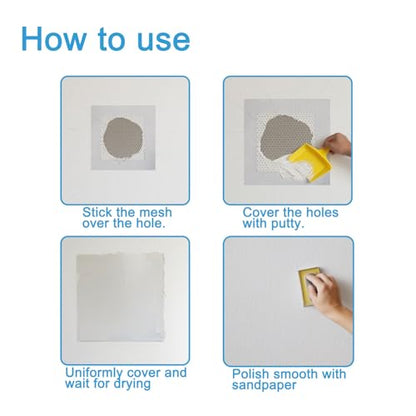 How to use

Stick the mesh over the hole.

Cover the holes with putty.

Uniformly cover and wait for drying

Polish smooth with sandpaper