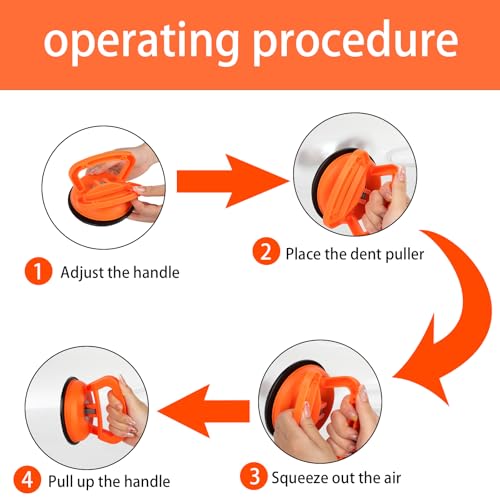 operating procedure

1 Adjust the handle

2 Place the dent puller

3 Squeeze out the air

4 Pull up the handle