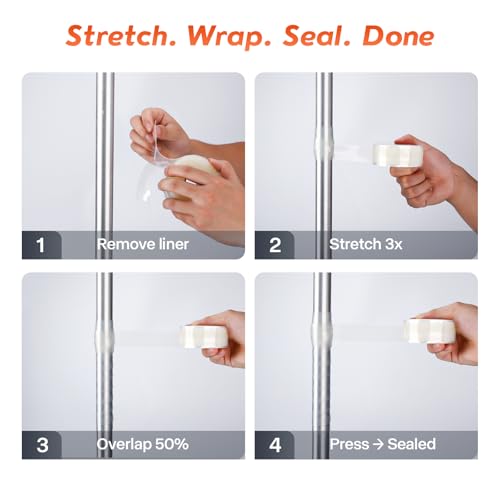 Stretch. Wrap. Seal. Done

1 Remove liner

2 Stretch 3x

3 Overlap 50%

4 Press → Sealed