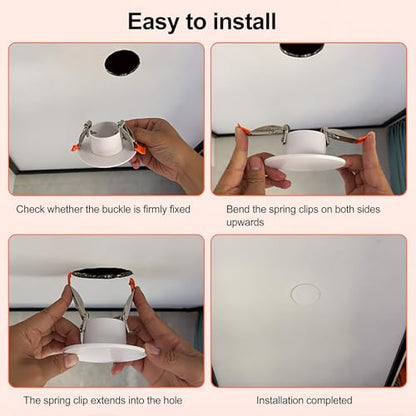 Easy to install

Check whether the buckle is firmly fixed

Bend the spring clips on both sides upwards

The spring clip extends into the hole

Installation completed