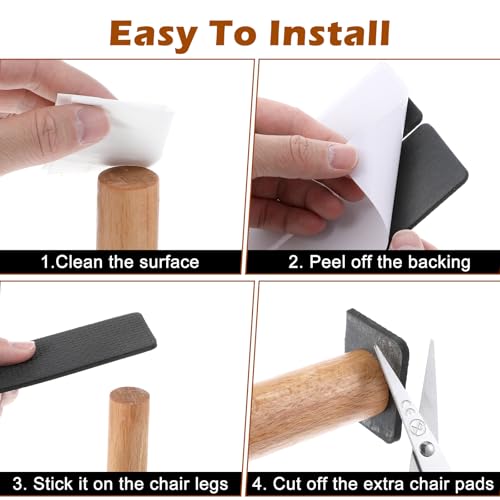 Easy To Install

1.Clean the surface

2. Peel off the backing

3. Stick it on the chair legs

4. Cut off the extra chair pads