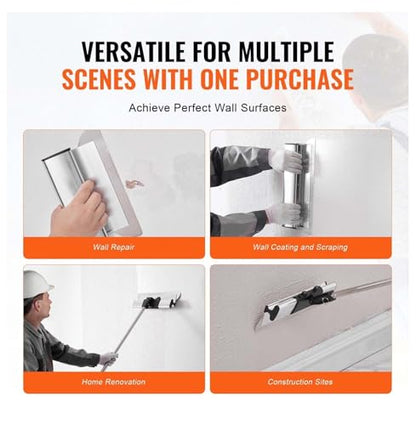 VERSATILE FOR MULTIPLE
SCENES WITH ONE PURCHASE

Achieve Perfect Wall Surfaces

Wall Repair

Wall Coating and Scraping

Home Renovation

Construction Sites