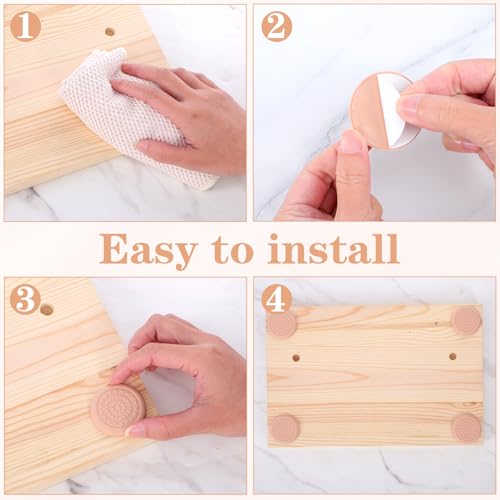 1

2

Easy to install

3

4