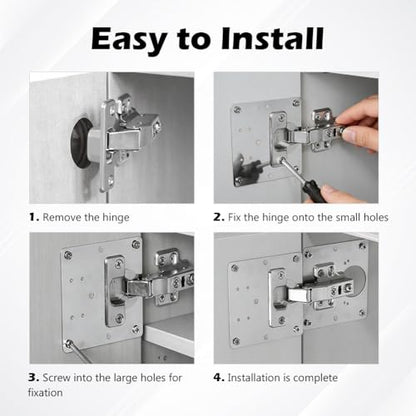 Easy to Install

1. Remove the hinge

2. Fix the hinge onto the small holes

3. Screw into the large holes for fixation

4. Installation is complete