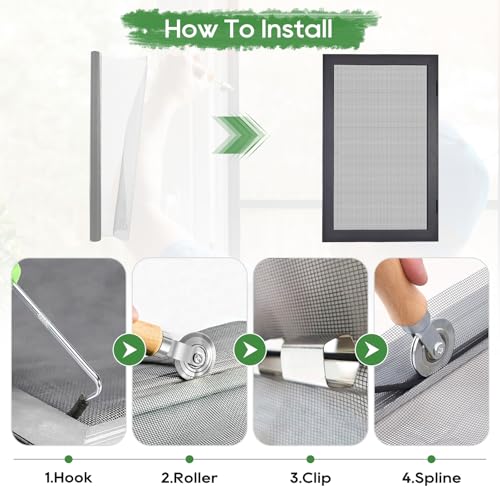 How To Install

1.Hook

2.Roller

3.Clip

4.Spline