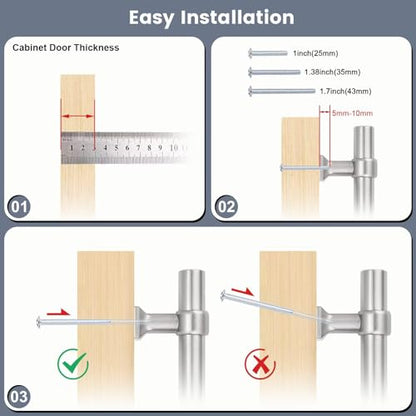 Easy Installation

Cabinet Door Thickness

1 2 3 4 5 6 7 8 9 10

01

1inch(25mm)

1.38inch(35mm)

1.7inch(43mm)

5mm-10mm

02

03